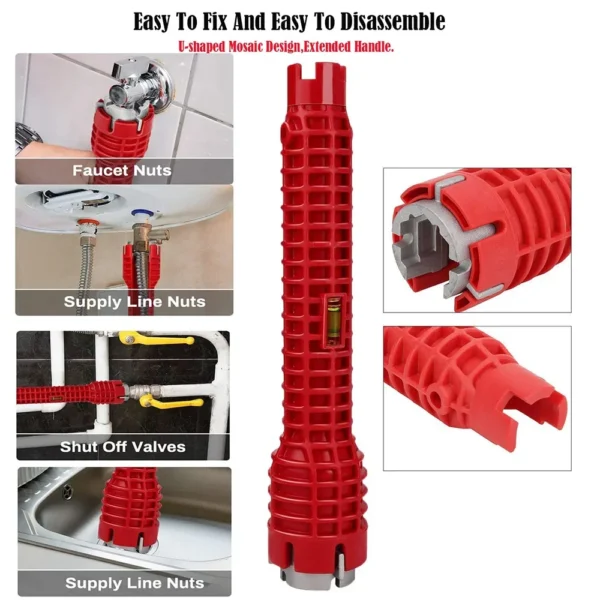 Easy To Fix And Easy To Disassemble

U-shaped Mosaic Design,Extended Handle.

Faucet Nuts

Supply Line Nuts

Shut Off Valves

Supply Line Nuts