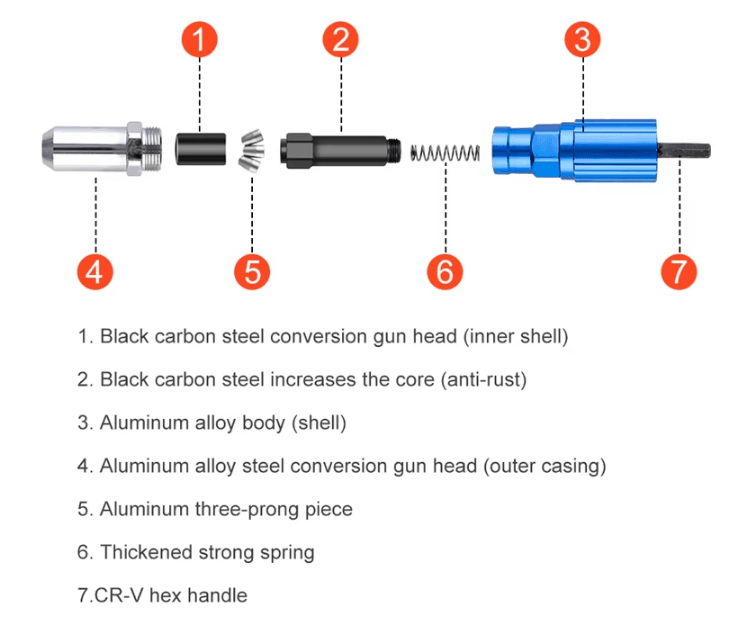 1
2
3
4
5
6
7

1. Black carbon steel conversion gun head (inner shell)

2. Black carbon steel increases the core (anti-rust)

3. Aluminum alloy body (shell)

4. Aluminum alloy steel conversion gun head (outer casing)

5. Aluminum three-prong piece

6. Thickened strong spring

7.CR-V hex handle