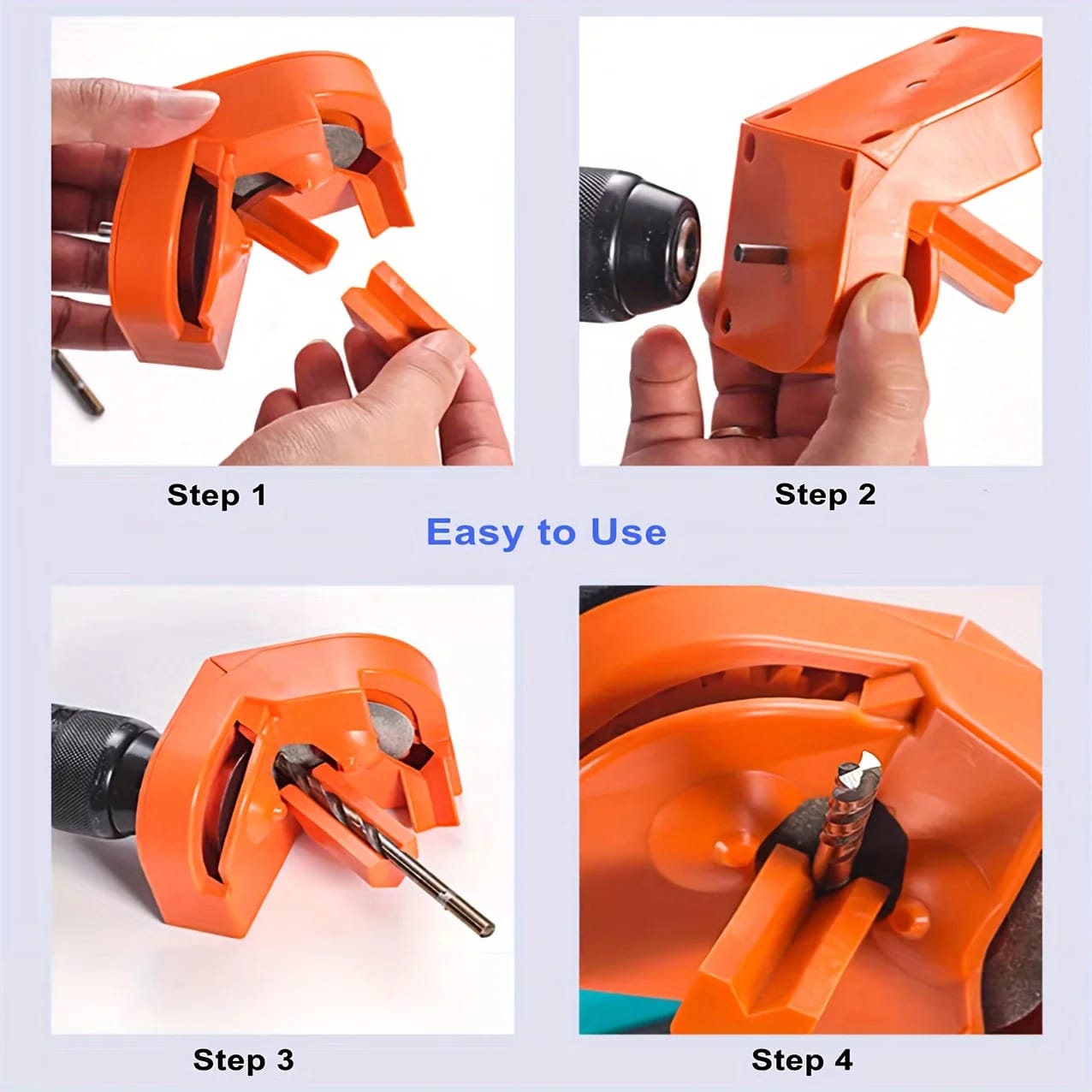 Step 1

Step 2

Easy to Use

Step 3

Step 4