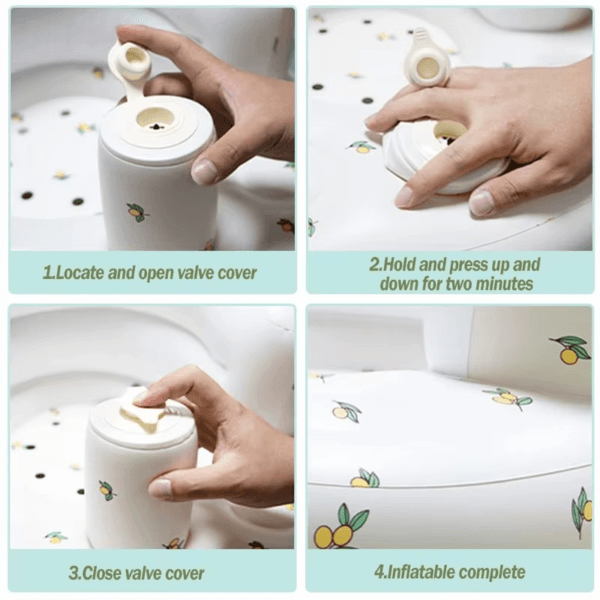 1.Locate and open valve cover

2.Hold and press up and down for two minutes

3.Close valve cover

4.Inflatable complete