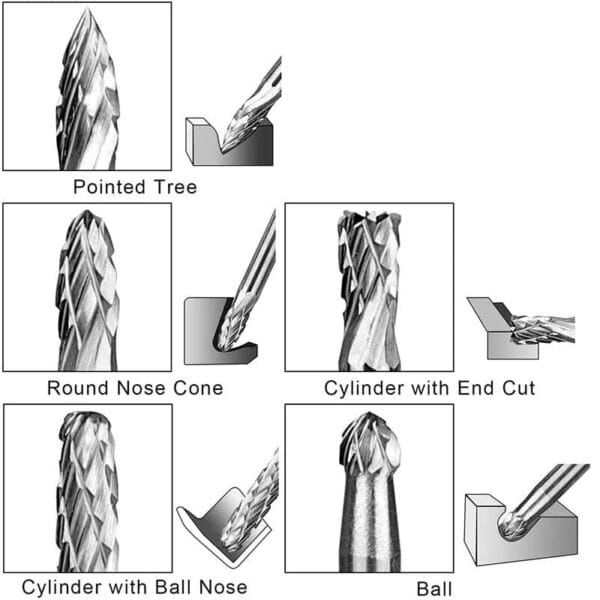 Pointed Tree

Round Nose Cone

Cylinder with End Cut

Cylinder with Ball Nose

Ball