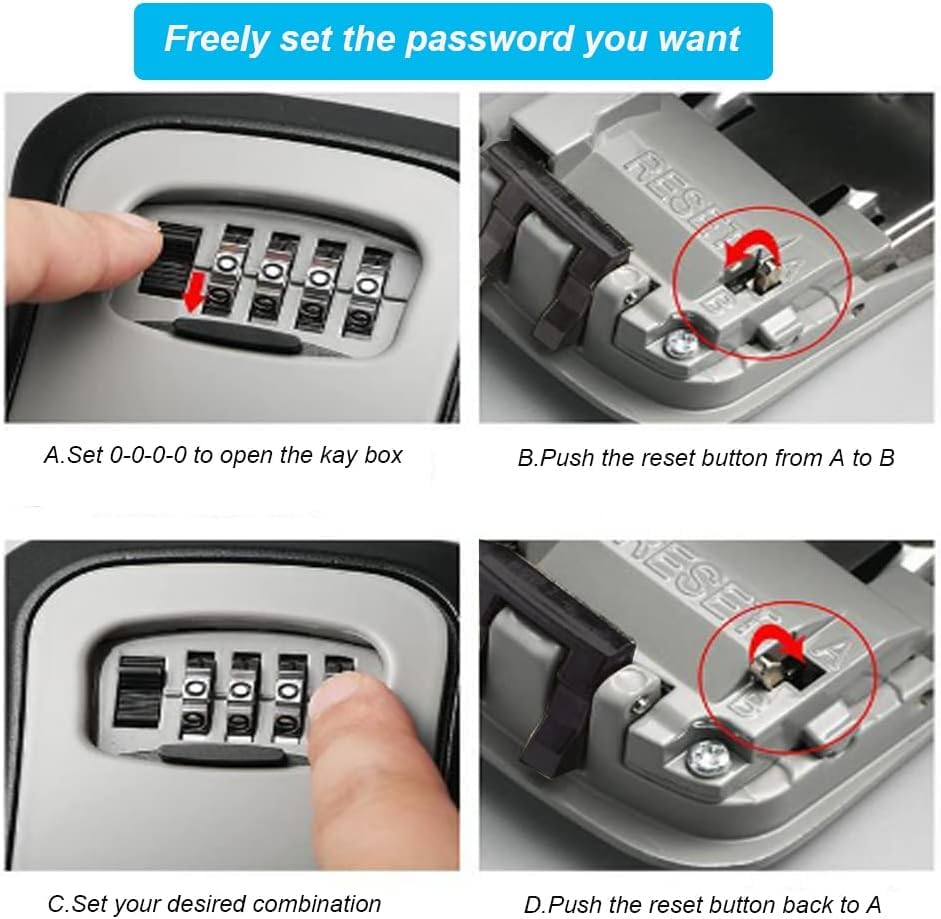 Freely set the password you want

RESET
A
B

A.Set 0-0-0-0 to open the kay box

B.Push the reset button from A to B

RESET
A
B

C.Set your desired combination

D.Push the reset button back to A